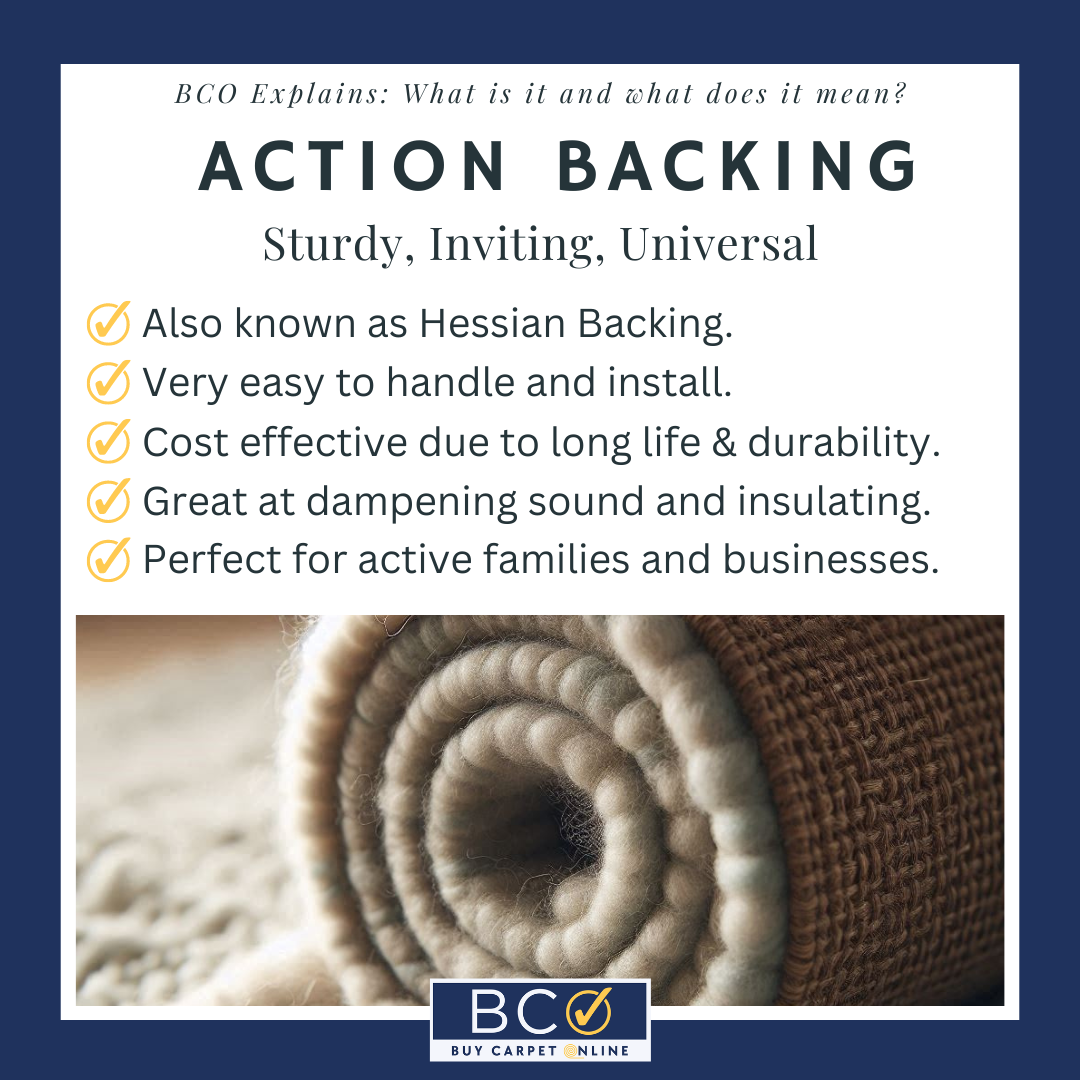 BCO Explains: What is it and what does it mean?

ACTION BACKING

Sturdy, Inviting, Universal

Also known as Hessian Backing.
Very easy to handle and install.
Cost effective due to long life & durability.
Great at dampening sound and insulating.
Perfect for active families and businesses.

BCO
BUY CARPET ONLINE