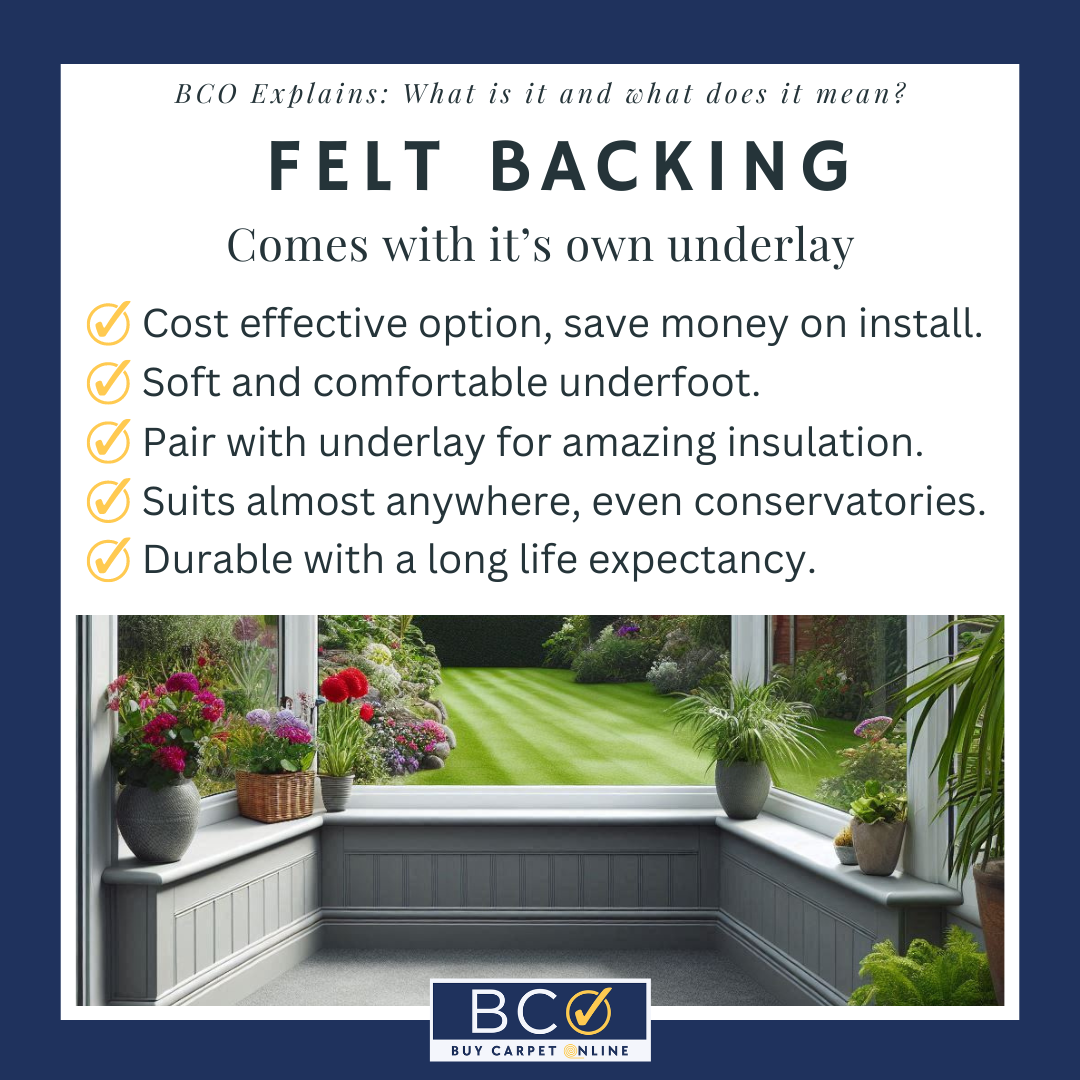 BCO Explains: What is it and what does it mean?

FELT BACKING

Comes with it's own underlay

Cost effective option, save money on install.
Soft and comfortable underfoot.
Pair with underlay for amazing insulation.
Suits almost anywhere, even conservatories.
Durable with a long life expectancy.

BCO
BUY CARPET ONLINE