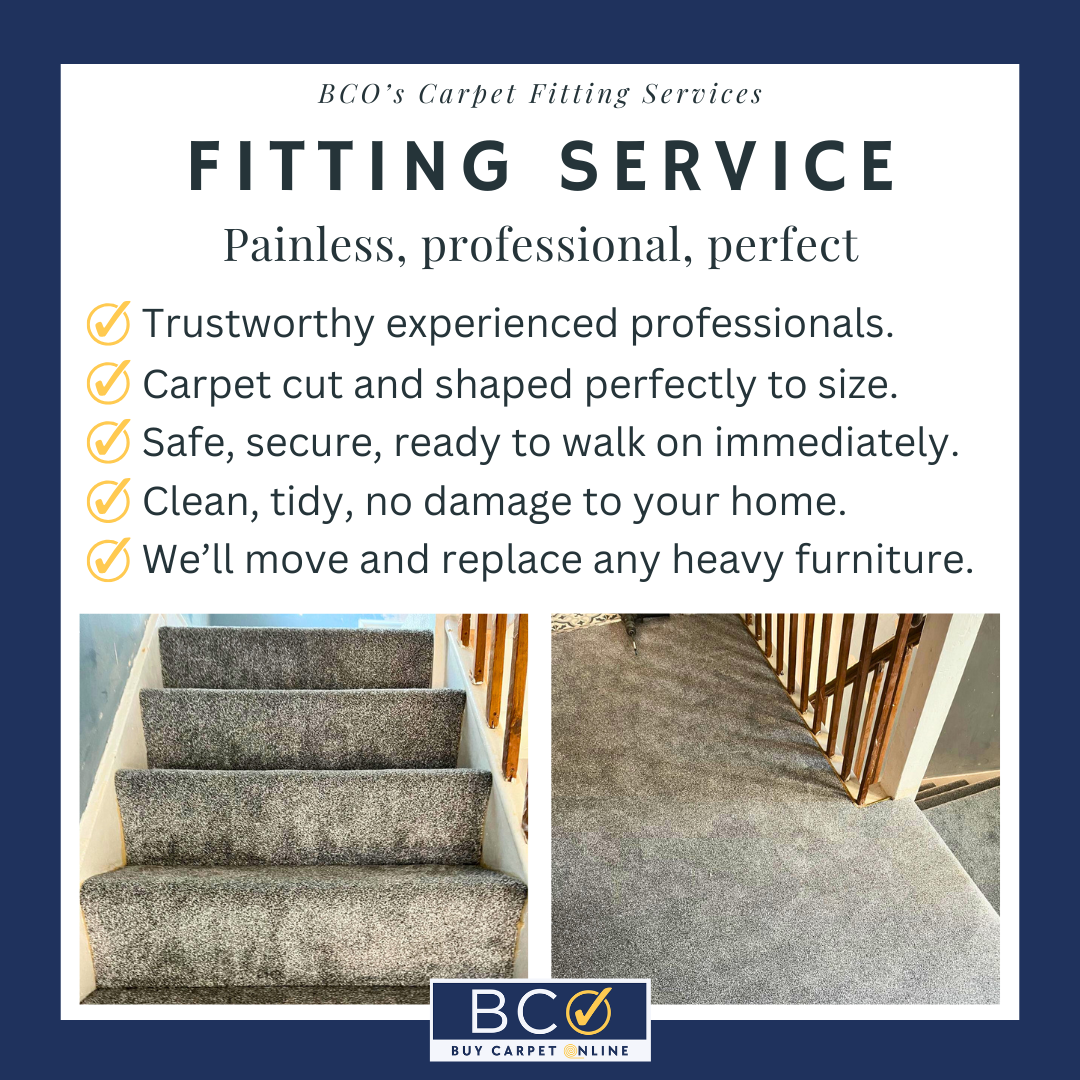 BCO's Carpet Fitting Services

FITTING SERVICE

Painless, professional, perfect

Trustworthy experienced professionals.
Carpet cut and shaped perfectly to size.
Safe, secure, ready to walk on immediately.
Clean, tidy, no damage to your home.
We'll move and replace any heavy furniture.

BCO
BUY CARPET ONLINE