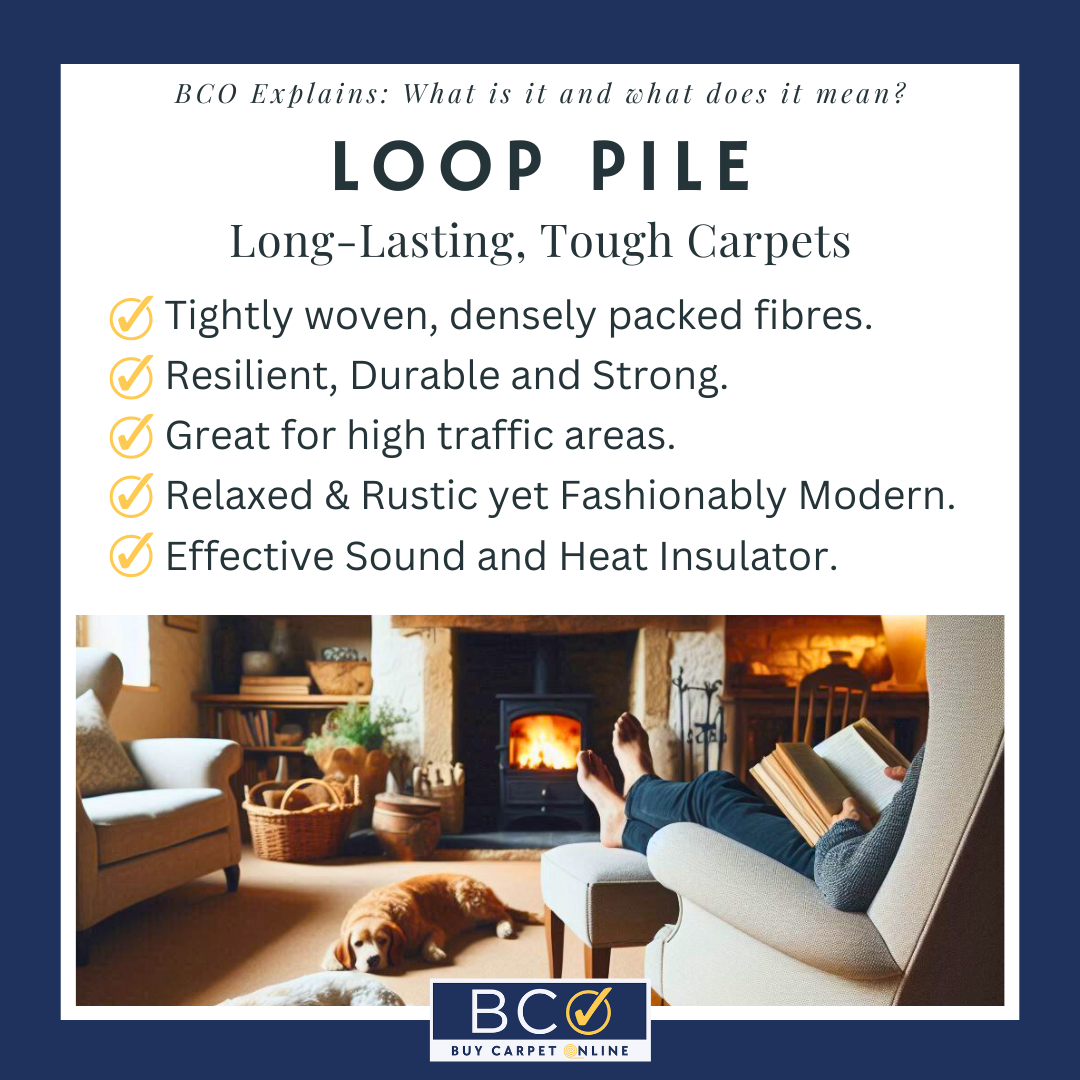 BCO Explains: What is it and what does it mean?

LOOP PILE

Long-Lasting, Tough Carpets

Tightly woven, densely packed fibres.
Resilient, Durable and Strong.
Great for high traffic areas.
Relaxed & Rustic yet Fashionably Modern.
Effective Sound and Heat Insulator.

BCO
BUY CARPET ONLINE