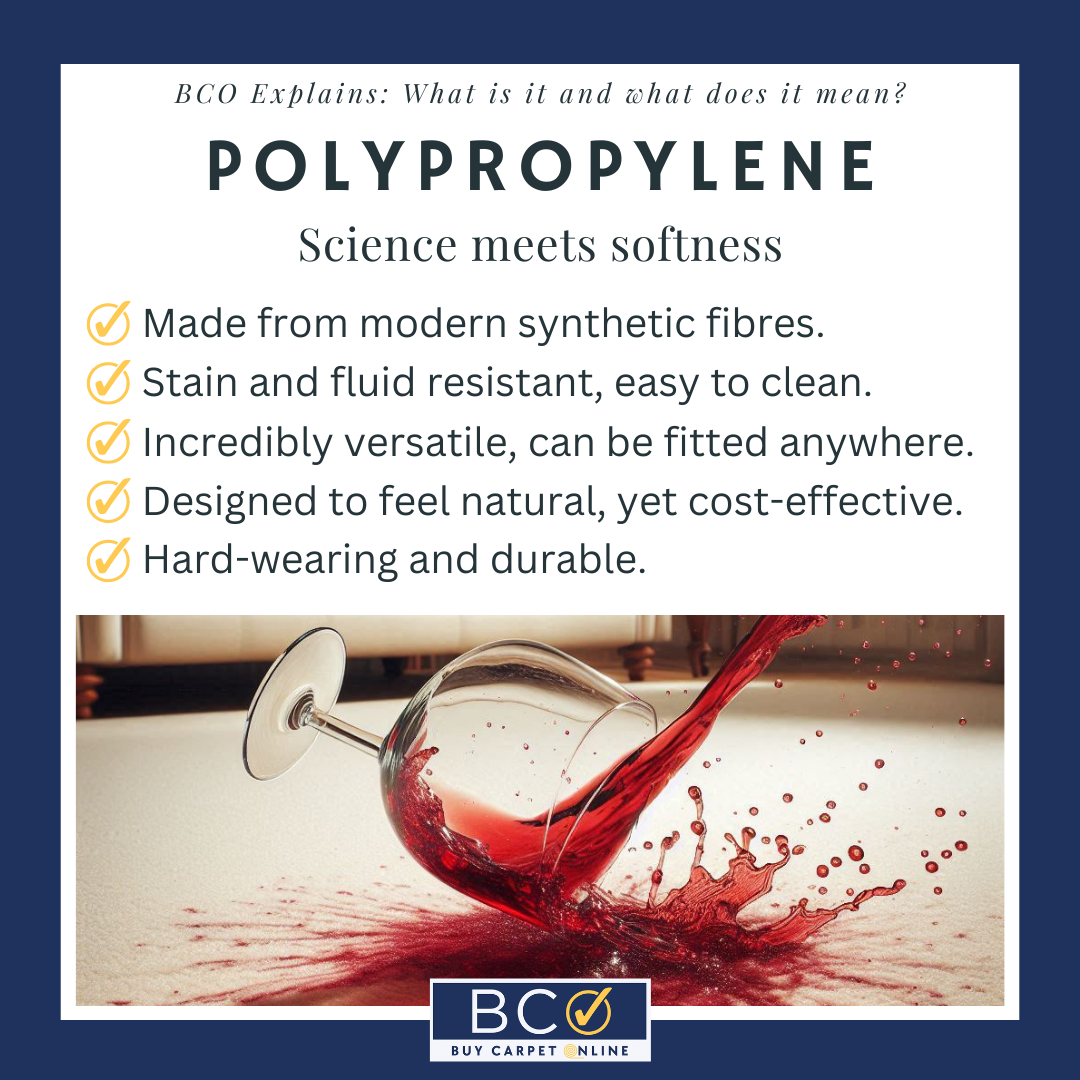 BCO Explains: What is it and what does it mean?

POLYPROPYLENE

Science meets softness

Made from modern synthetic fibres.
Stain and fluid resistant, easy to clean.
Incredibly versatile, can be fitted anywhere.
Designed to feel natural, yet cost-effective.
Hard-wearing and durable.

BCO
BUY CARPET ONLINE