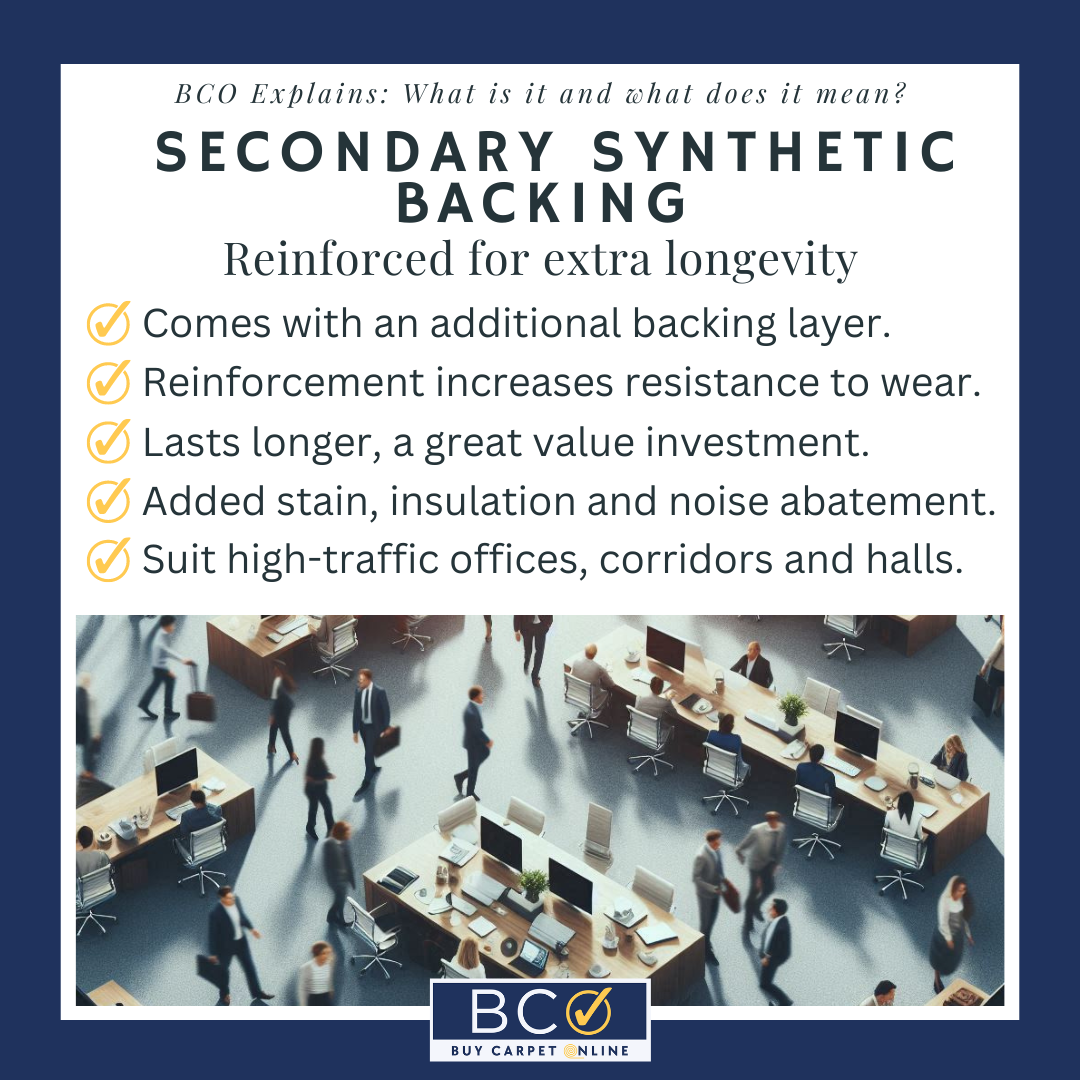 BCO Explains: What is it and what does it mean?

SECONDARY SYNTHETIC BACKING

Reinforced for extra longevity

Comes with an additional backing layer.

Reinforcement increases resistance to wear.

Lasts longer, a great value investment.

Added stain, insulation and noise abatement.

Suit high-traffic offices, corridors and halls.

BCO

BUY CARPET ONLINE