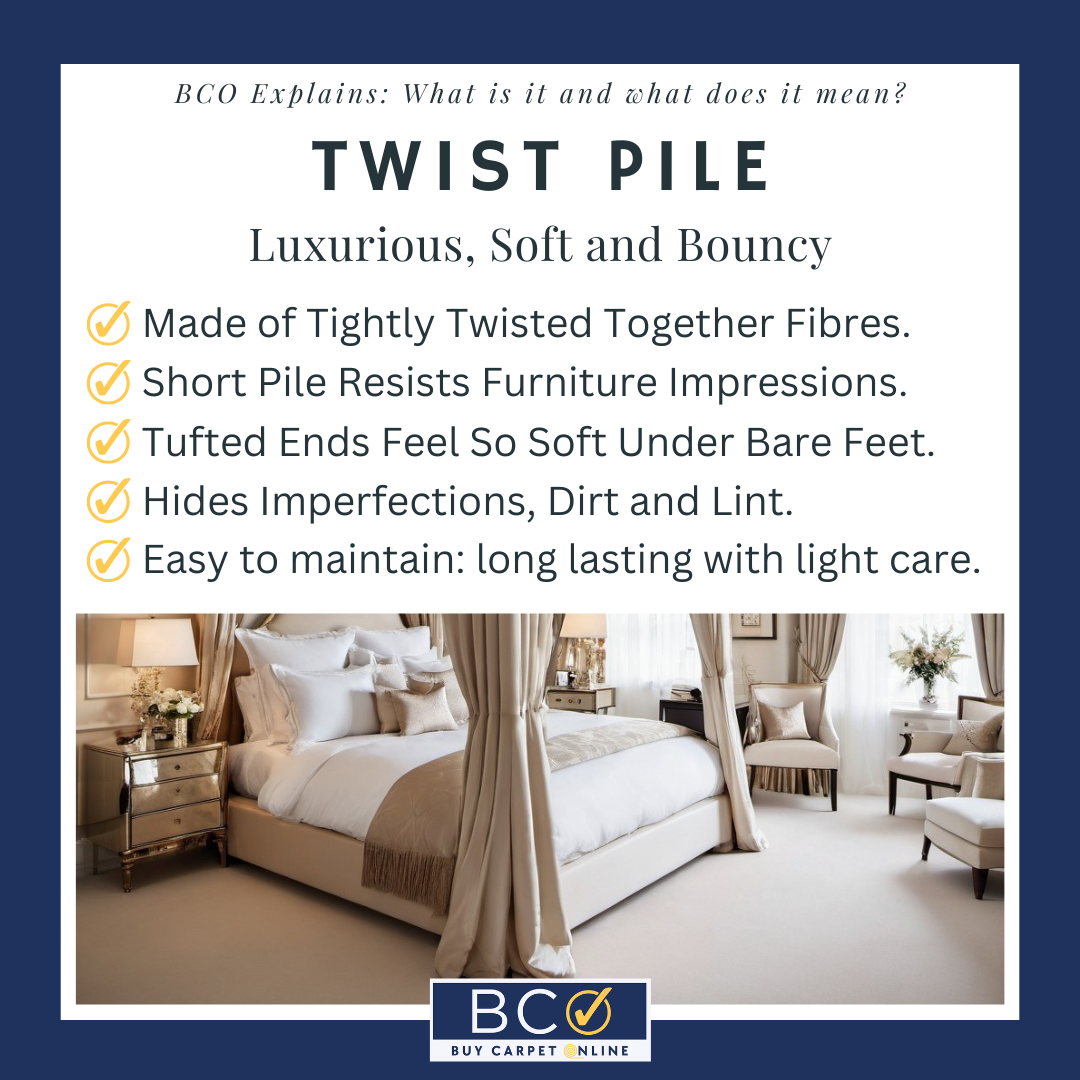 BCO Explains: What is it and what does it mean?

TWIST PILE

Luxurious, Soft and Bouncy

Made of Tightly Twisted Together Fibres.
Short Pile Resists Furniture Impressions.
Tufted Ends Feel So Soft Under Bare Feet.
Hides Imperfections, Dirt and Lint.
Easy to maintain: long lasting with light care.

BCO
BUY CARPET ONLINE