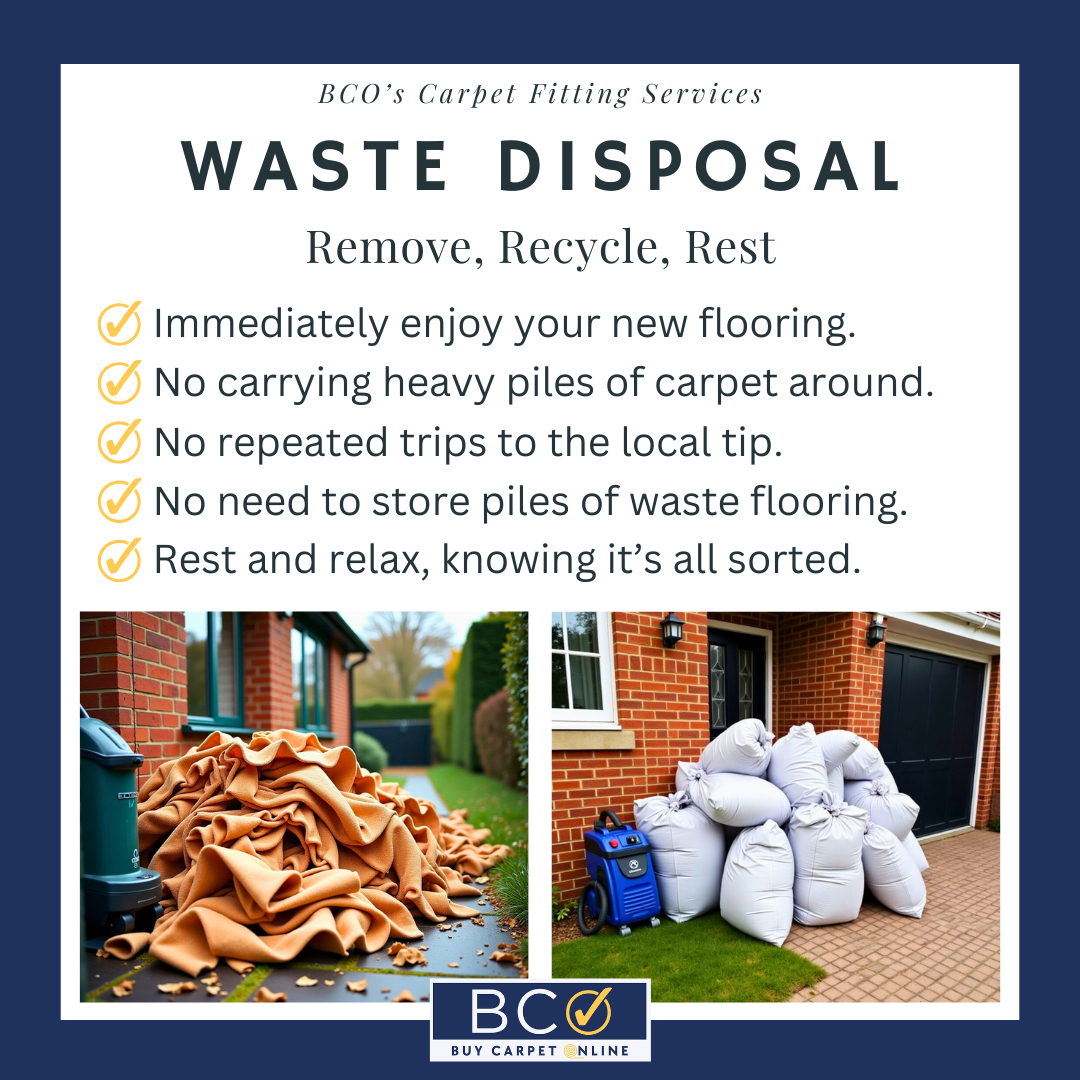 BCO's Carpet Fitting Services

WASTE DISPOSAL

Remove, Recycle, Rest

Immediately enjoy your new flooring.
No carrying heavy piles of carpet around.
No repeated trips to the local tip.
No need to store piles of waste flooring.
Rest and relax, knowing it's all sorted.

BCO
BUY CARPET ONLINE