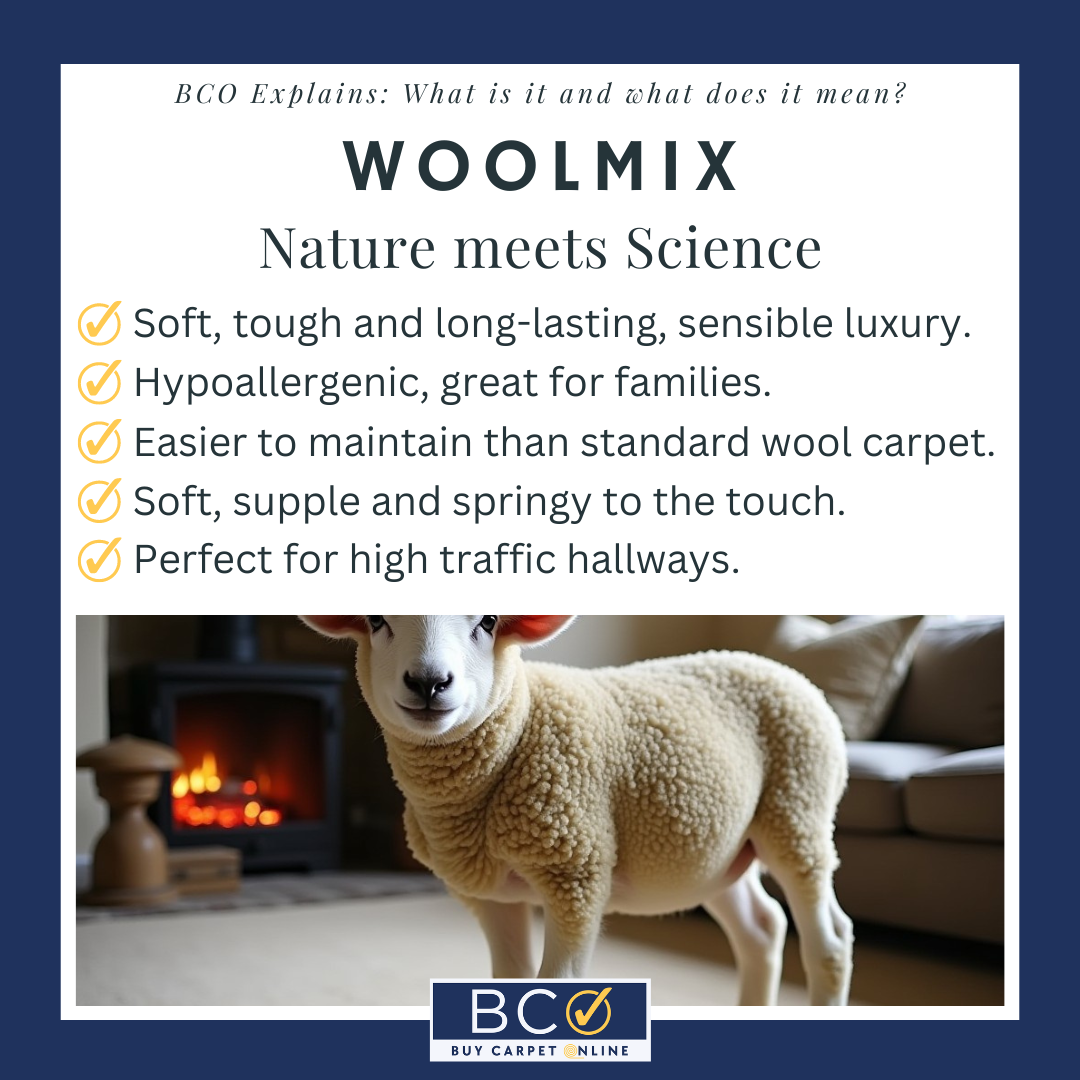 BCO Explains: What is it and what does it mean?

WOOLMIX

Nature meets Science

Soft, tough and long-lasting, sensible luxury.
Hypoallergenic, great for families.
Easier to maintain than standard wool carpet.
Soft, supple and springy to the touch.
Perfect for high traffic hallways.

BCO
BUY CARPET ONLINE