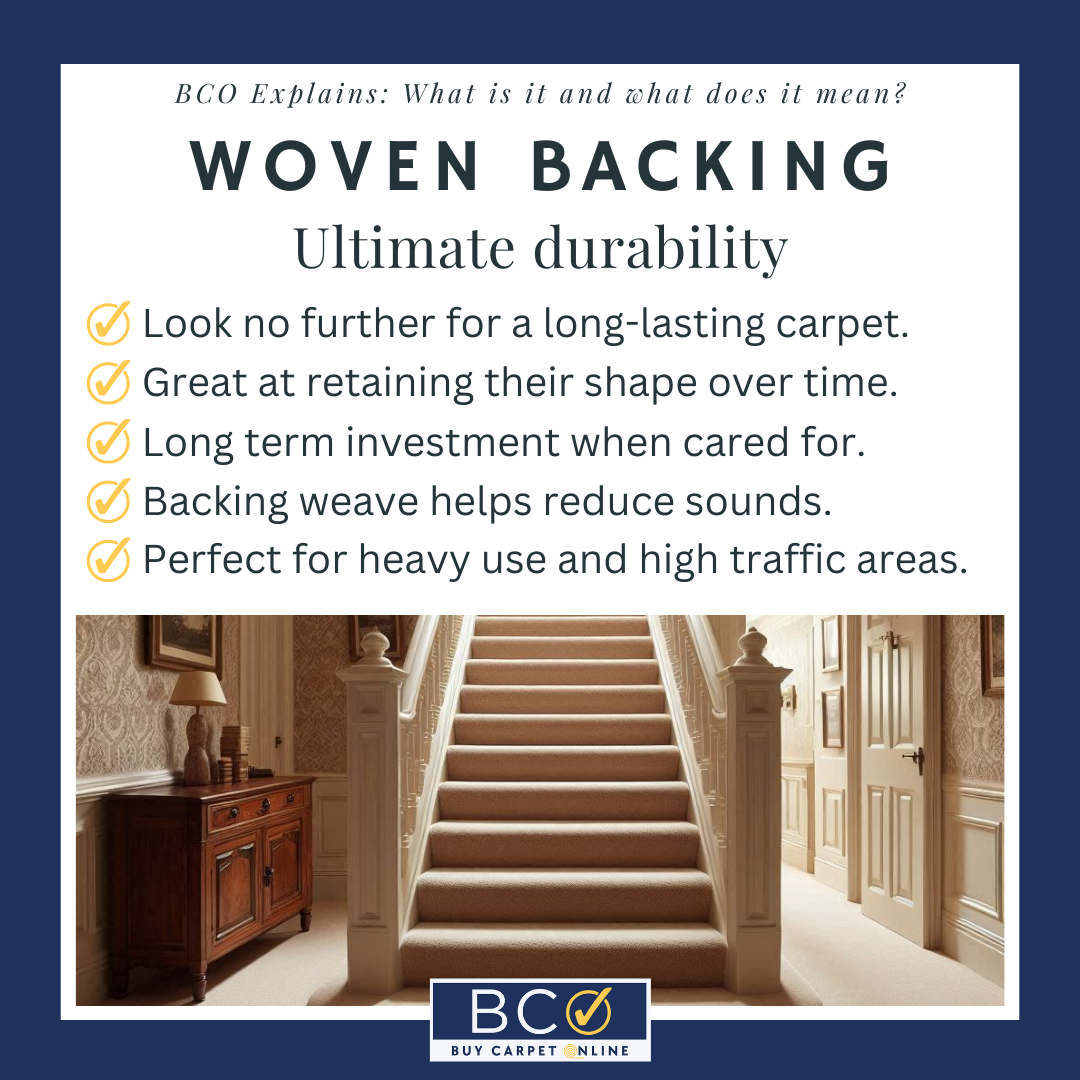 BCO Explains: What is it and what does it mean?

WOVEN BACKING

Ultimate durability

Look no further for a long-lasting carpet.
Great at retaining their shape over time.
Long term investment when cared for.
Backing weave helps reduce sounds.
Perfect for heavy use and high traffic areas.

BCO
BUY CARPET ONLINE