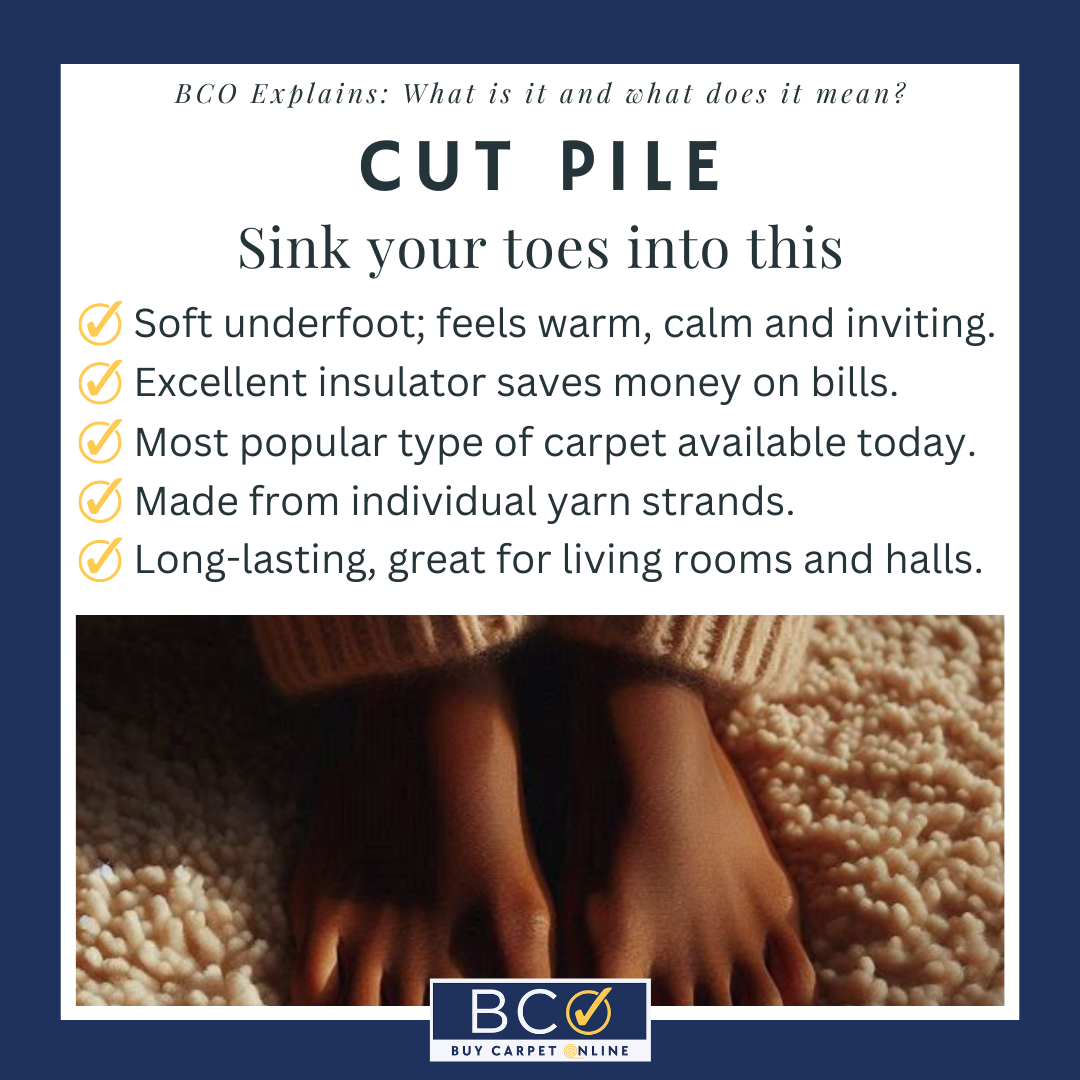 BCO Explains: What is it and what does it mean?

CUT PILE

Sink your toes into this

Soft underfoot; feels warm, calm and inviting.
Excellent insulator saves money on bills.
Most popular type of carpet available today.
Made from individual yarn strands.
Long-lasting, great for living rooms and halls.

BCO
BUY CARPET ONLINE